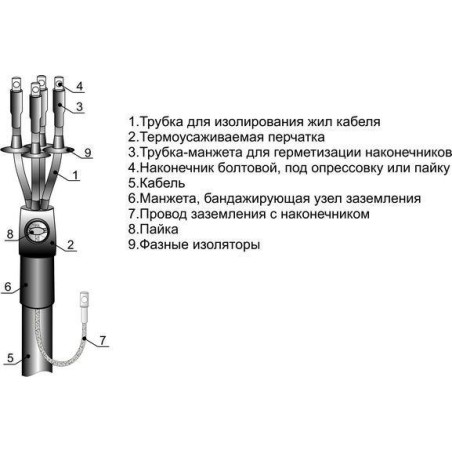 4
3
9
1
8
2
6
7
5

1.Трубка для изолирования жил кабеля
2.Термоусаживаемая перчатка
3.Трубка-манжета для герметизации наконечников
4.Наконечник болтовой, под опрессовку или пайку
5.Кабель
6.Манжета, бандажирующая узел заземления
7.Провод заземления с наконечником
8.Пайка
9.Фазные изоляторы