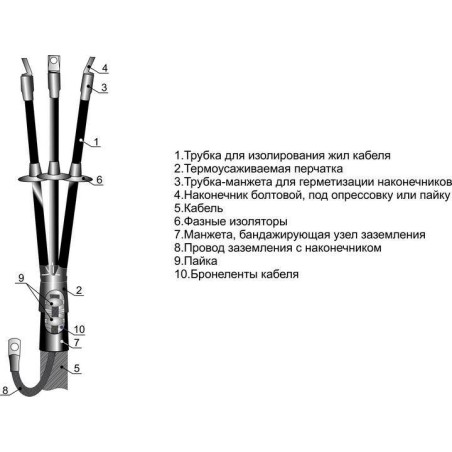 4
3
1
6
9
2
10
7
5
8

1.Трубка для изолирования жил кабеля
2.Термоусаживаемая перчатка
3.Трубка-манжета для герметизации наконечников
4.Наконечник болтовой, под опрессовку или пайку
5.Кабель
6.Фазные изоляторы
7.Манжета, бандажирующая узел заземления
8.Провод заземления с наконечником
9.Пайка
10.Бронеленты кабеля