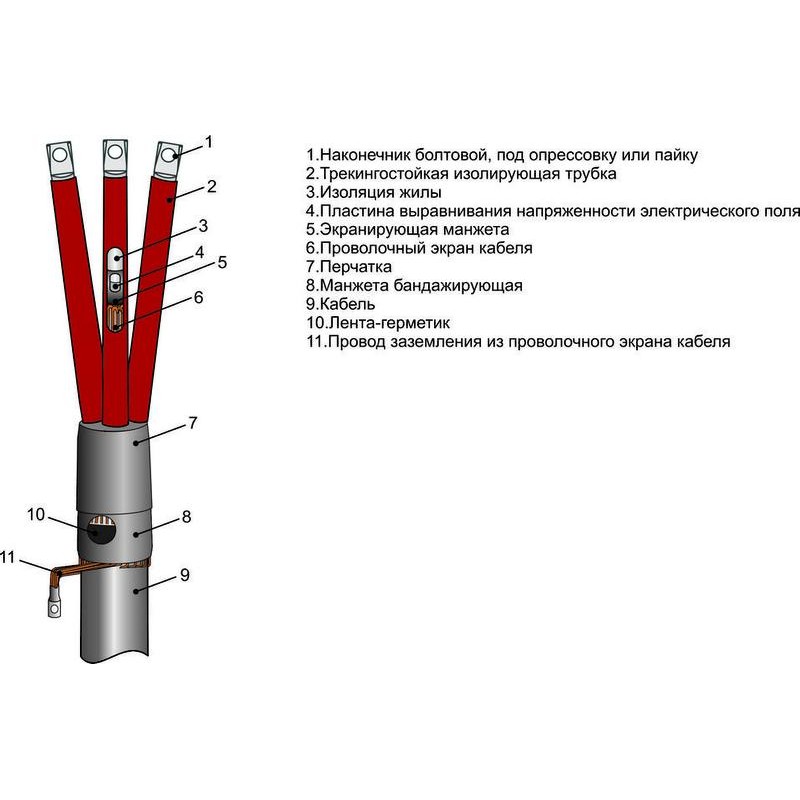 1
2
3
4
5
6
7
10
8
11
9

1.Наконечник болтовой, под опрессовку или пайку
2.Трекингостойкая изолирующая трубка
3.Изоляция жилы
4.Пластина выравнивания напряженности электрического поля
5.Экранирующая манжета
6.Проволочный экран кабеля
7.Перчатка
8.Манжета бандажирующая
9.Кабель
10.Лента-герметик
11.Провод заземления из проволочного экрана кабеля