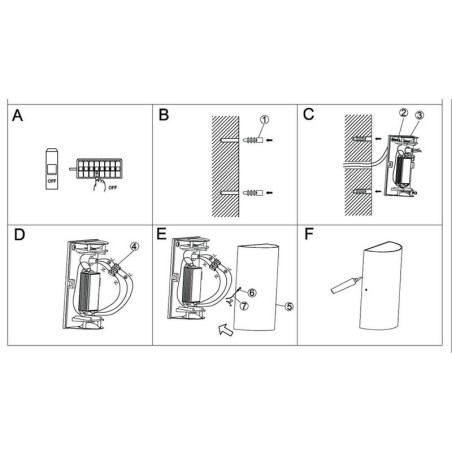 A

OFF

OFF

B

①

C

②

③

D

④

E

⑥

⑦

⑤

F